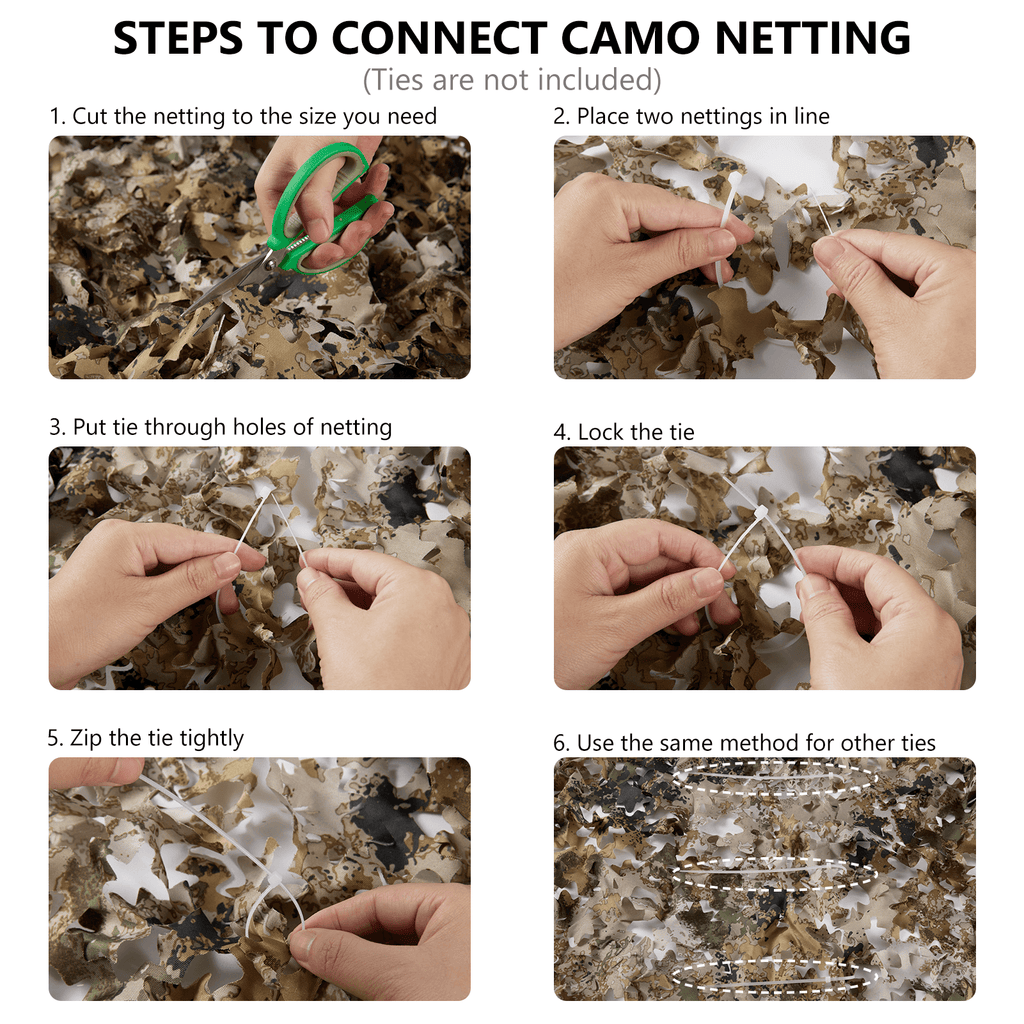 STEPS TO CONNECT CAMO NETTING
(Ties are not included)

1. Cut the netting to the size you need

2. Place two nettings in line

3. Put tie through holes of netting

4. Lock the tie

5. Zip the tie tightly

6. Use the same method for other ties