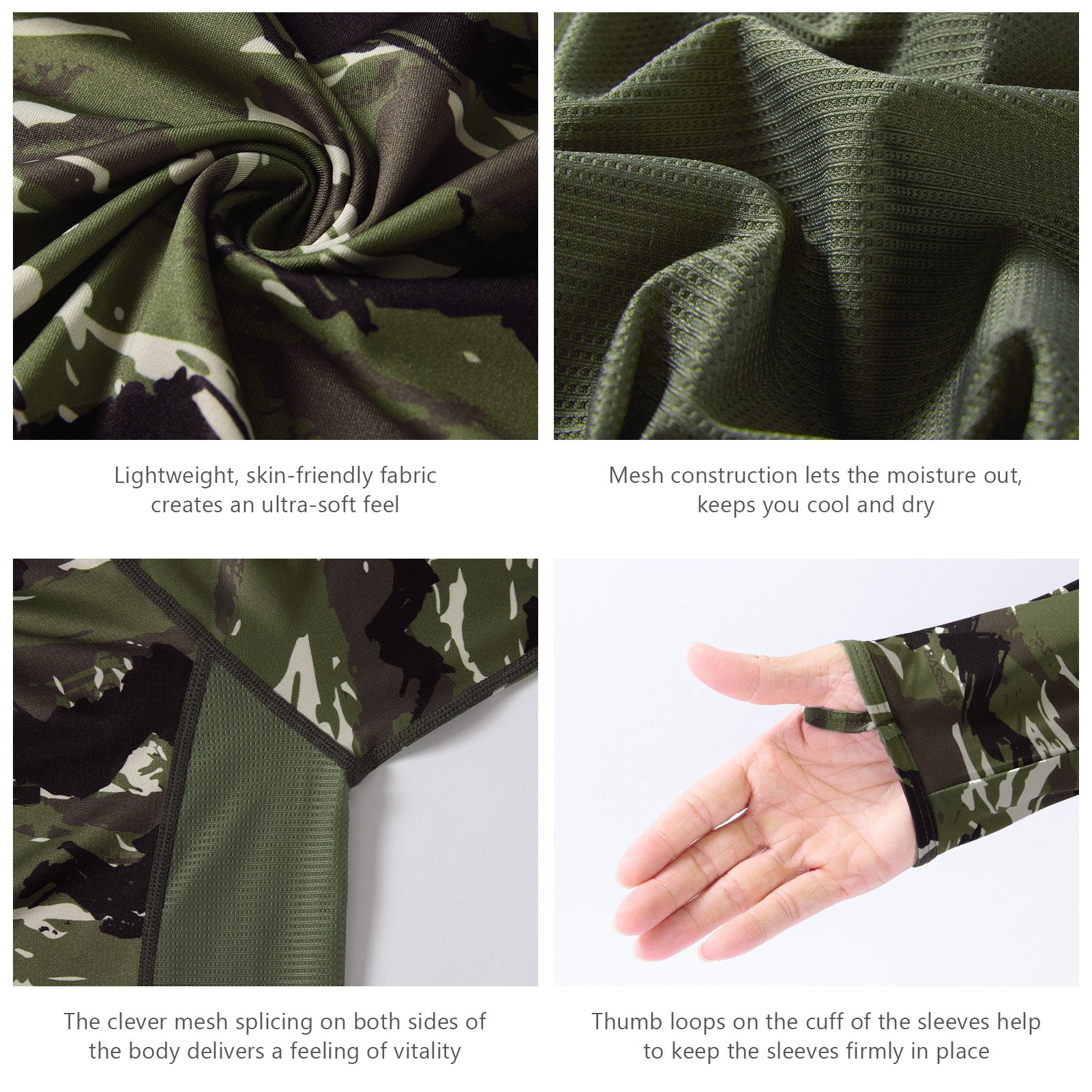 Lightweight, skin-friendly fabric creates an ultra-soft feel

Mesh construction lets the moisture out, keeps you cool and dry

The clever mesh splicing on both sides of the body delivers a feeling of vitality

Thumb loops on the cuff of the sleeves help to keep the sleeves firmly in place