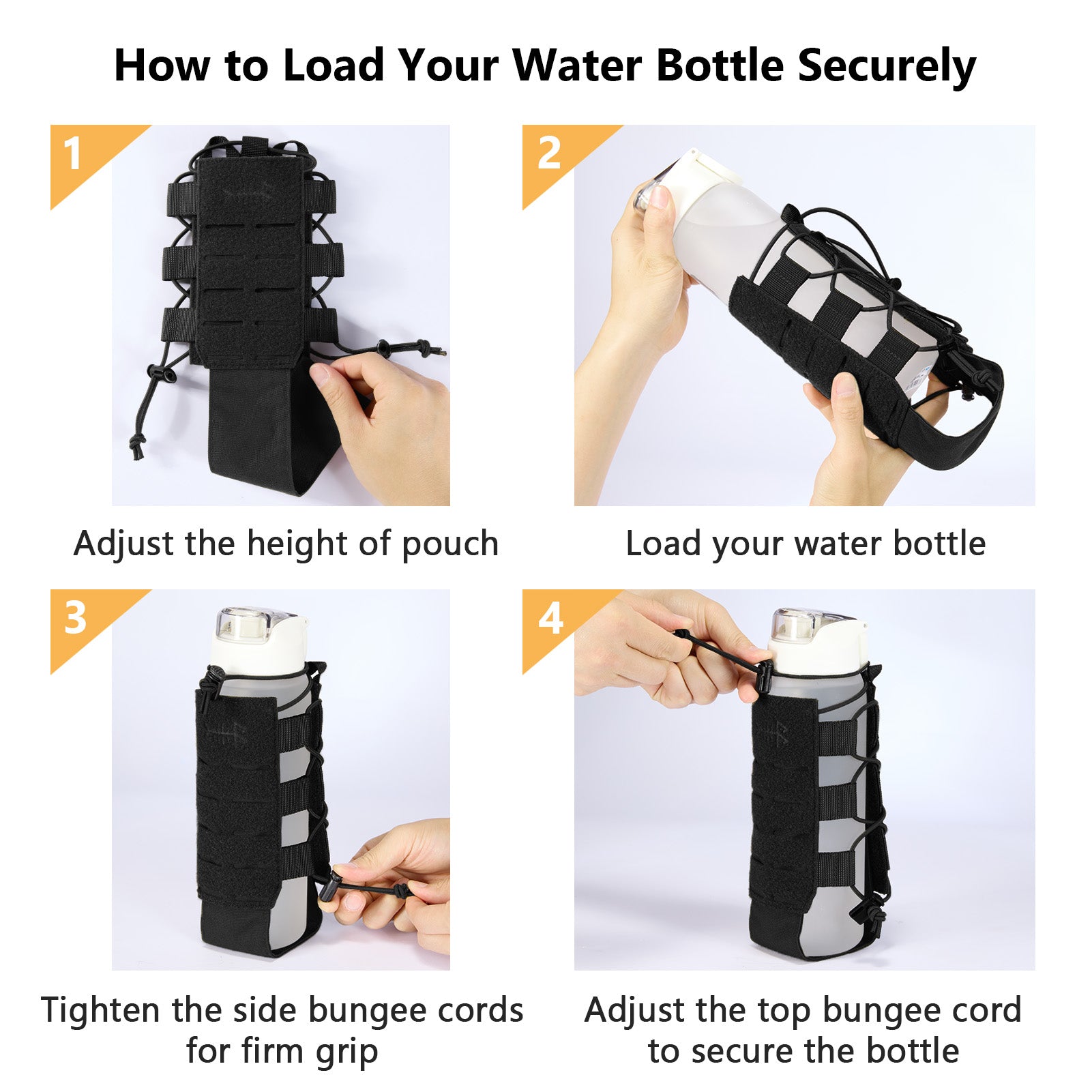 How to Load Your Water Bottle Securely

1

Adjust the height of pouch

2

Load your water bottle

3

Tighten the side bungee cords for firm grip

4

Adjust the top bungee cord to secure the bottle