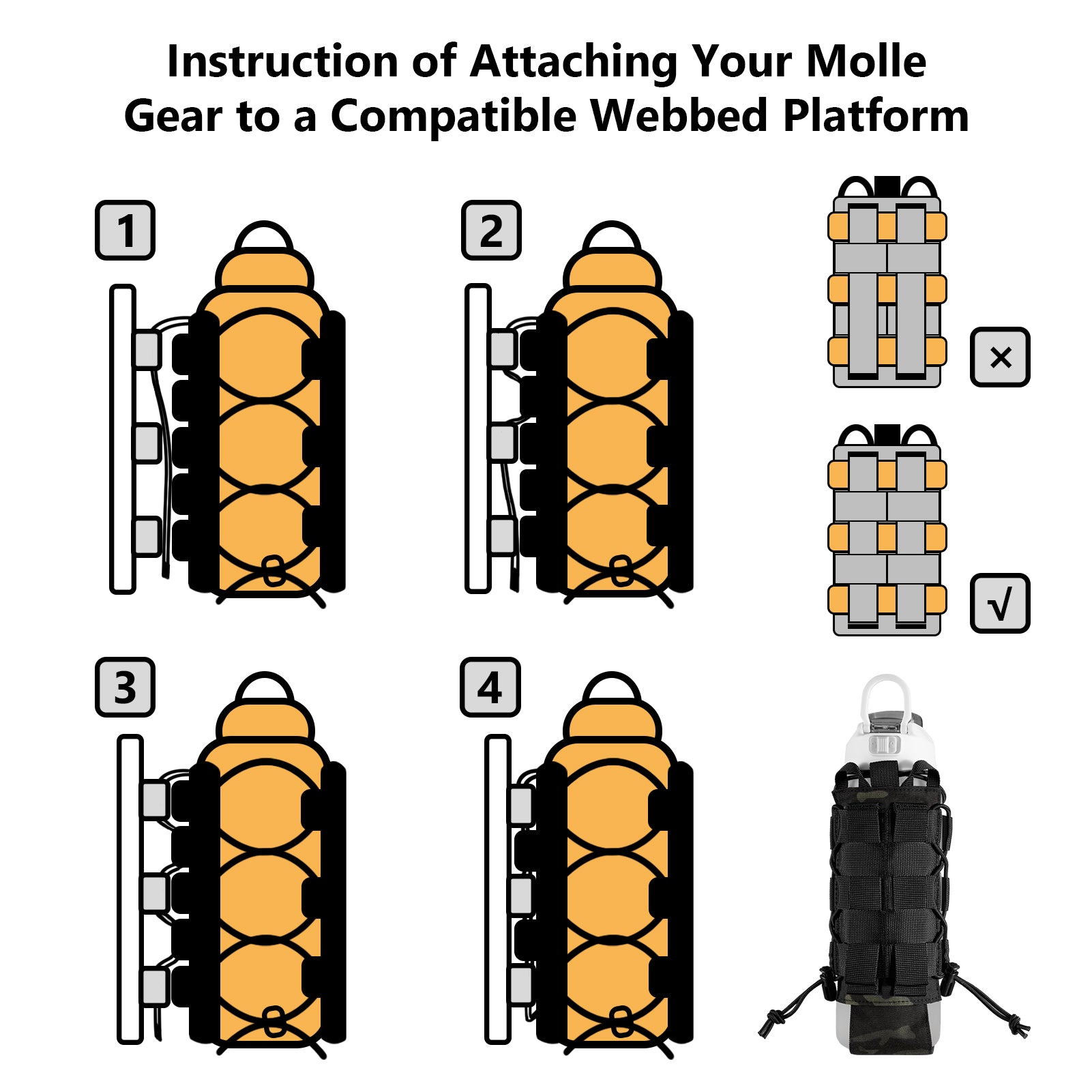 Instruction of Attaching Your Molle Gear to a Compatible Webbed Platform

1

2

×

√

3

4