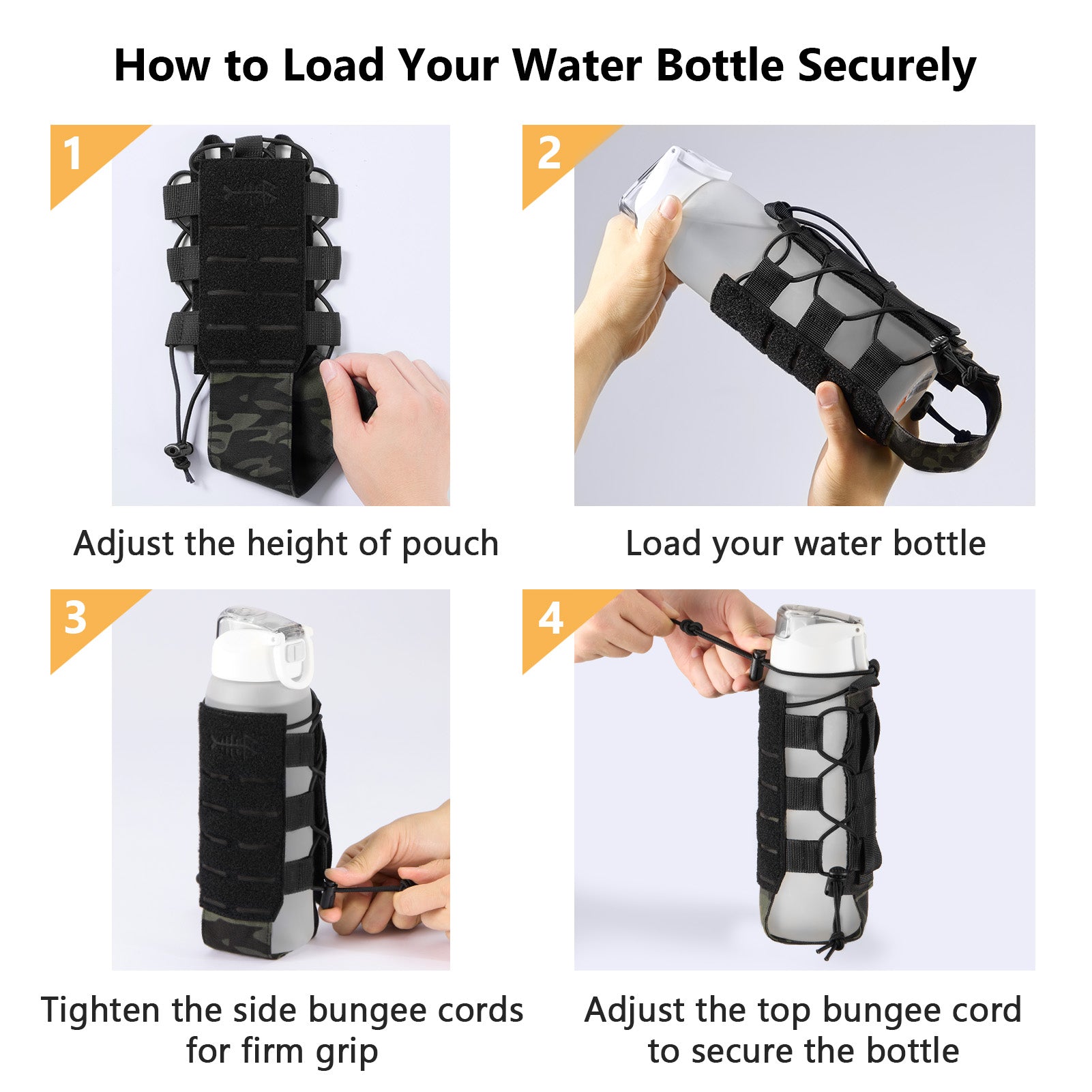 How to Load Your Water Bottle Securely

1

Adjust the height of pouch

2

Load your water bottle

3

Tighten the side bungee cords for firm grip

4

Adjust the top bungee cord to secure the bottle