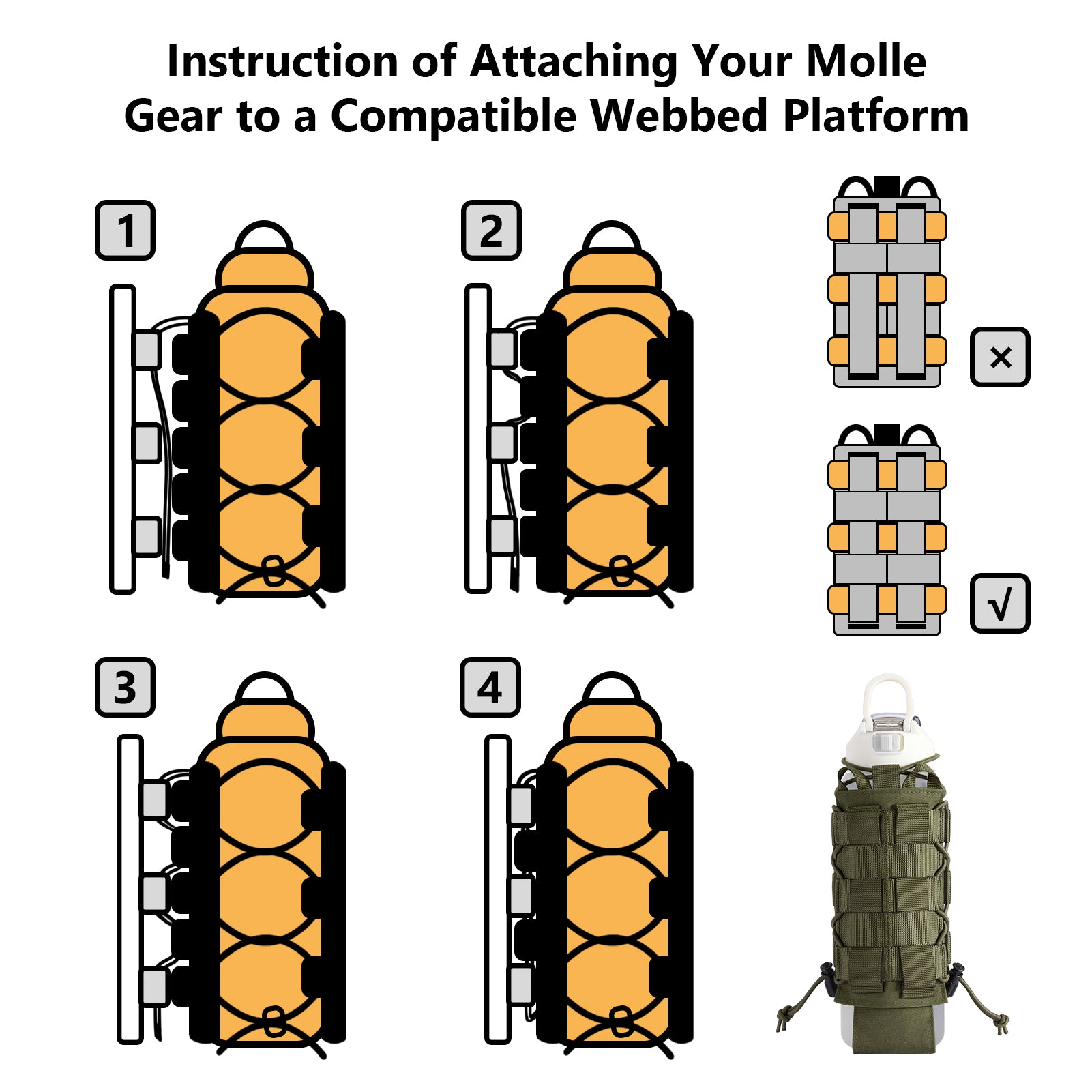 Instruction of Attaching Your Molle Gear to a Compatible Webbed Platform

1

2

×

√

3

4