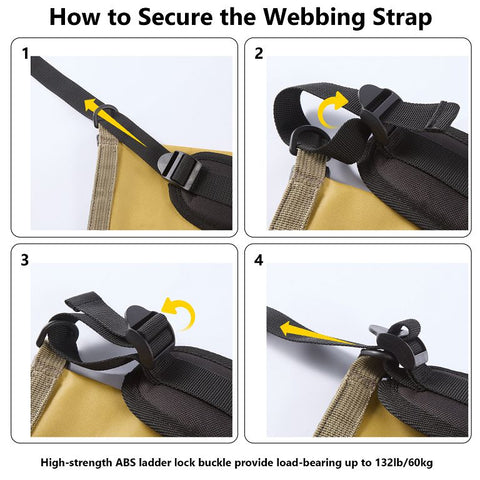 How to Secure the Webbing Strap

1

2

3

4

High-strength ABS ladder lock buckle provide load-bearing up to 132lb/60kg