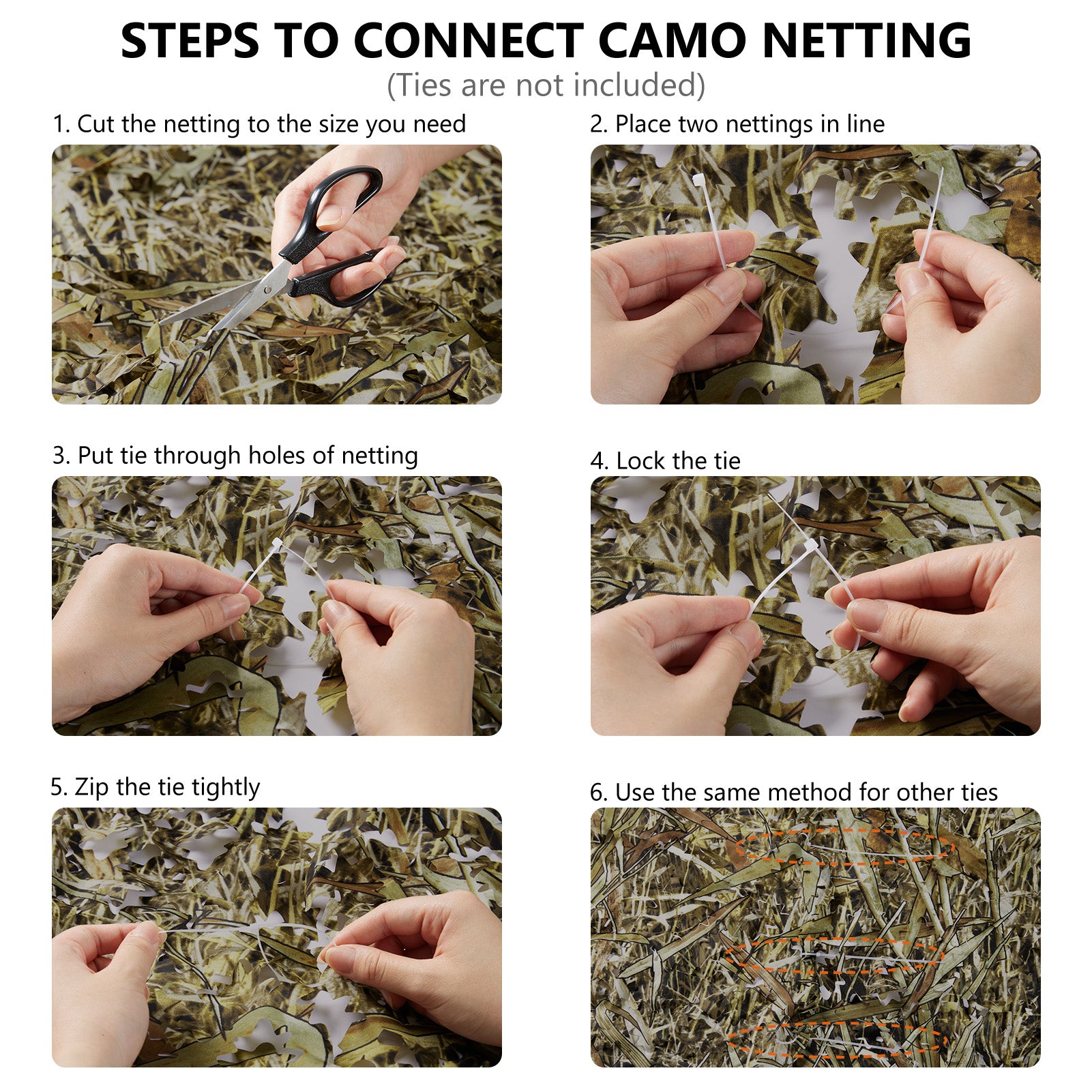 STEPS TO CONNECT CAMO NETTING
(Ties are not included)

1. Cut the netting to the size you need

2. Place two nettings in line

3. Put tie through holes of netting

4. Lock the tie

5. Zip the tie tightly

6. Use the same method for other ties