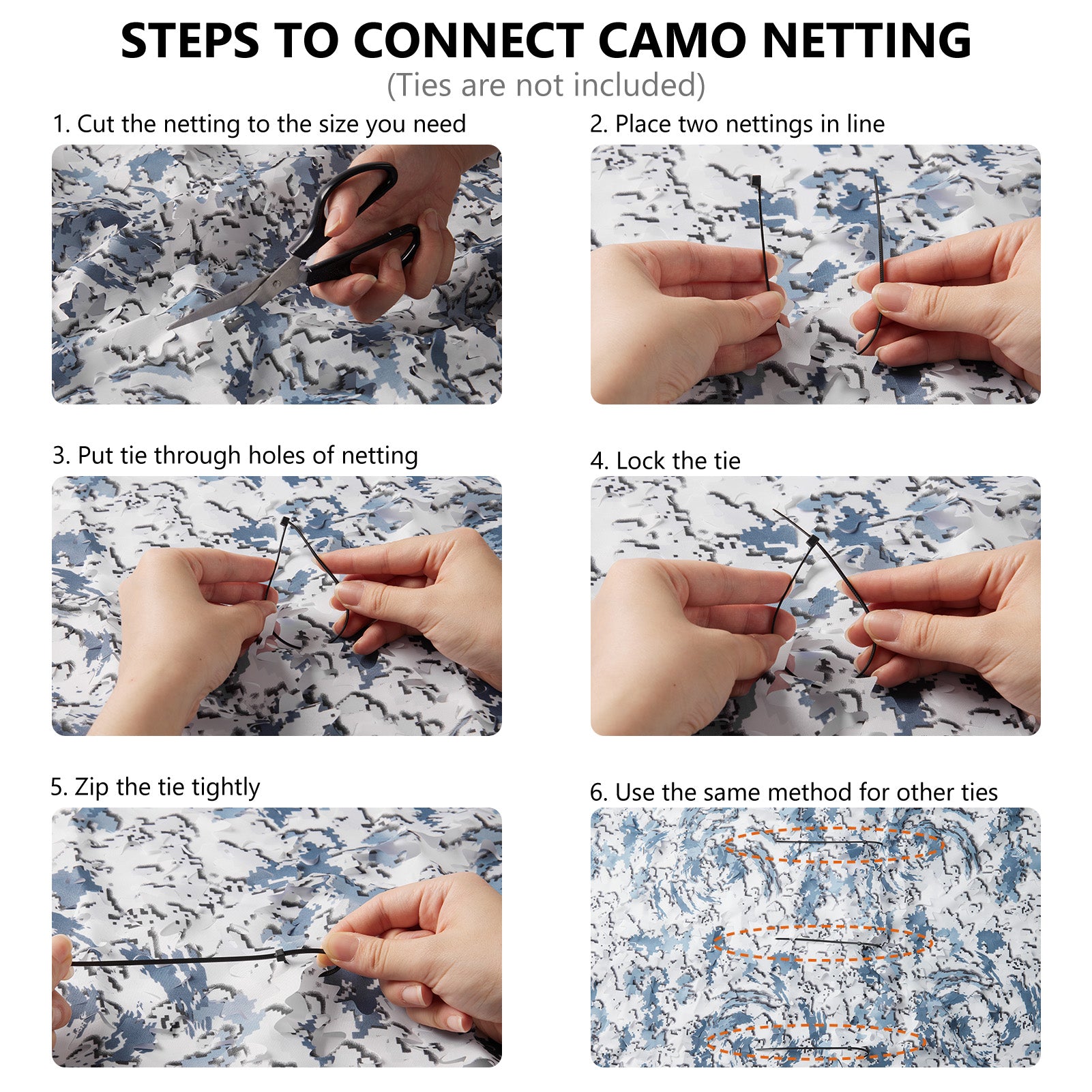 STEPS TO CONNECT CAMO NETTING
(Ties are not included)

1. Cut the netting to the size you need

2. Place two nettings in line

3. Put tie through holes of netting

4. Lock the tie

5. Zip the tie tightly

6. Use the same method for other ties