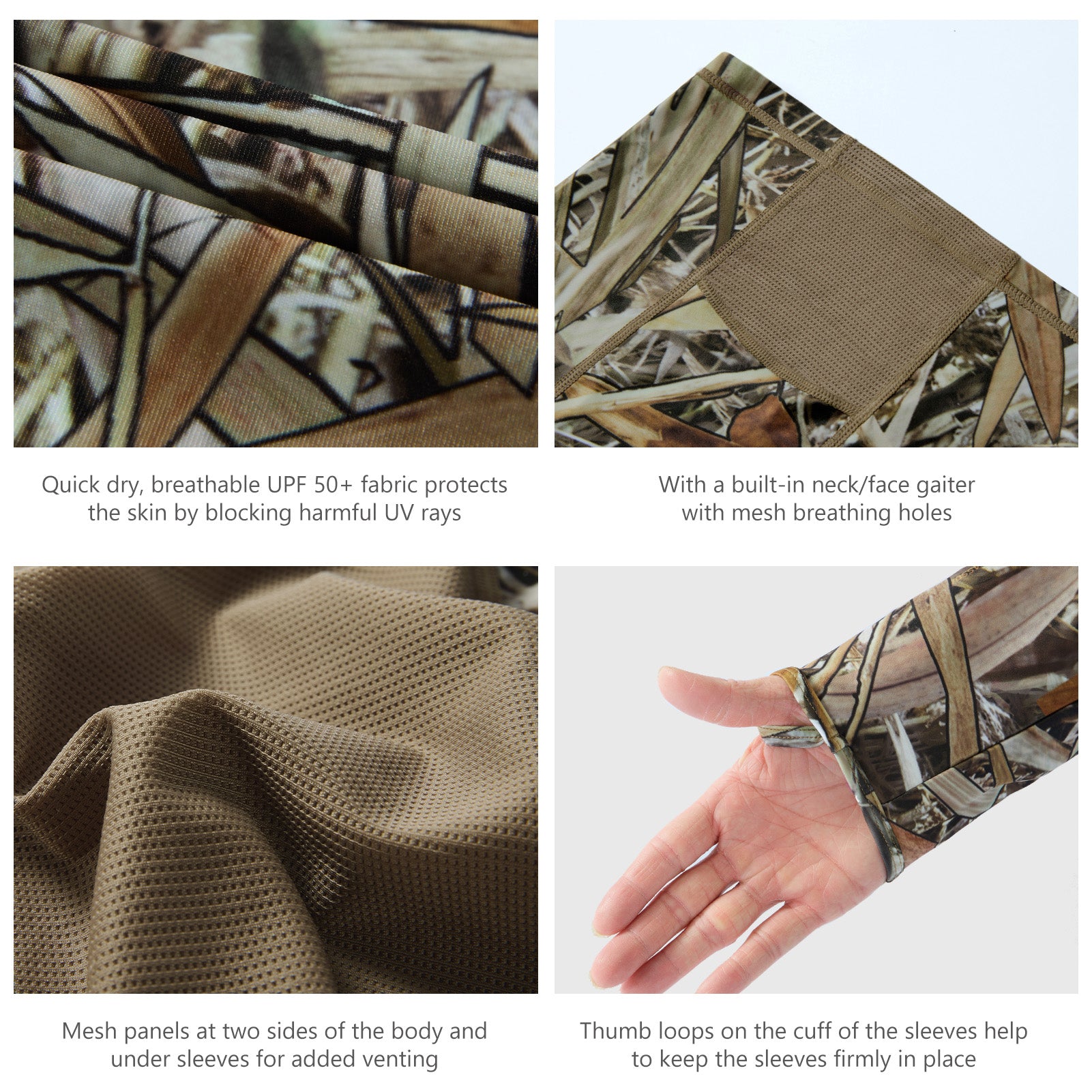 Quick dry, breathable UPF 50+ fabric protects the skin by blocking harmful UV rays

With a built-in neck/face gaiter with mesh breathing holes

Mesh panels at two sides of the body and under sleeves for added venting

Thumb loops on the cuff of the sleeves help to keep the sleeves firmly in place