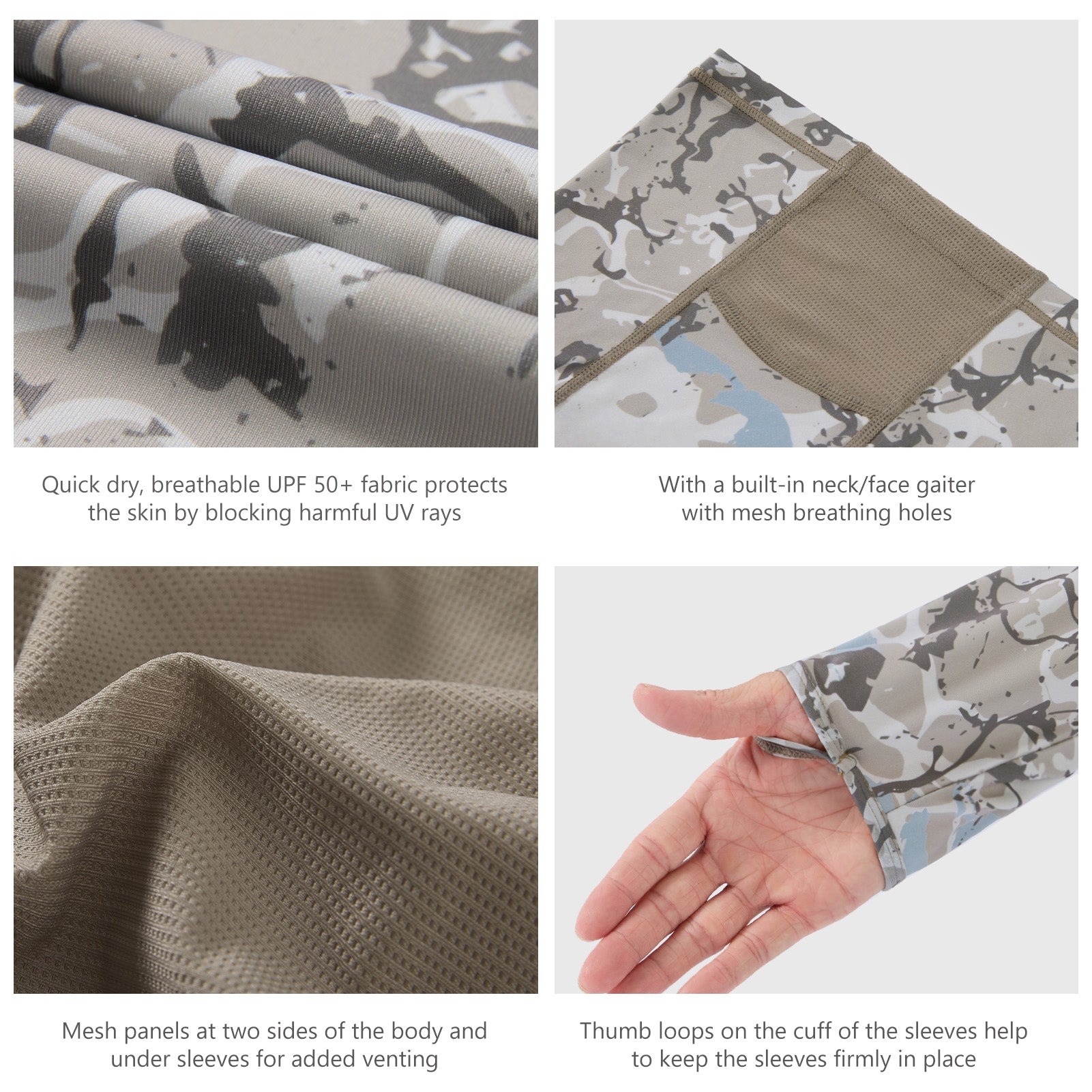 Quick dry, breathable UPF 50+ fabric protects the skin by blocking harmful UV rays

With a built-in neck/face gaiter with mesh breathing holes

Mesh panels at two sides of the body and under sleeves for added venting

Thumb loops on the cuff of the sleeves help to keep the sleeves firmly in place