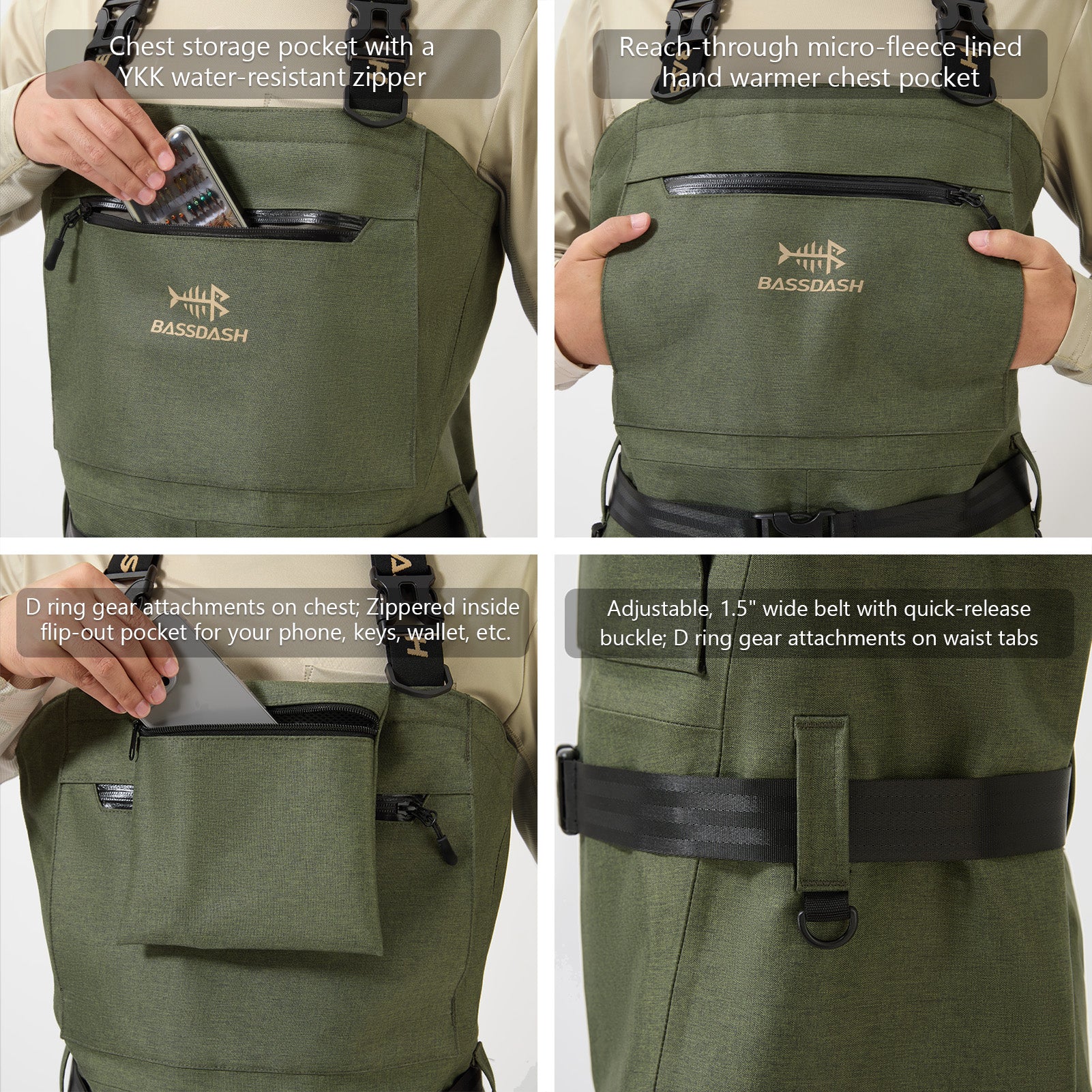 Chest storage pocket with a YKK water-resistant zipper

BASSDASH

Reach-through micro-fleece lined hand warmer chest pocket

BASSDASH

D ring gear attachments on chest; Zippered inside flip-out pocket for your phone, keys, wallet, etc.

Adjustable, 1.5" wide belt with quick-release buckle; D ring gear attachments on waist tabs