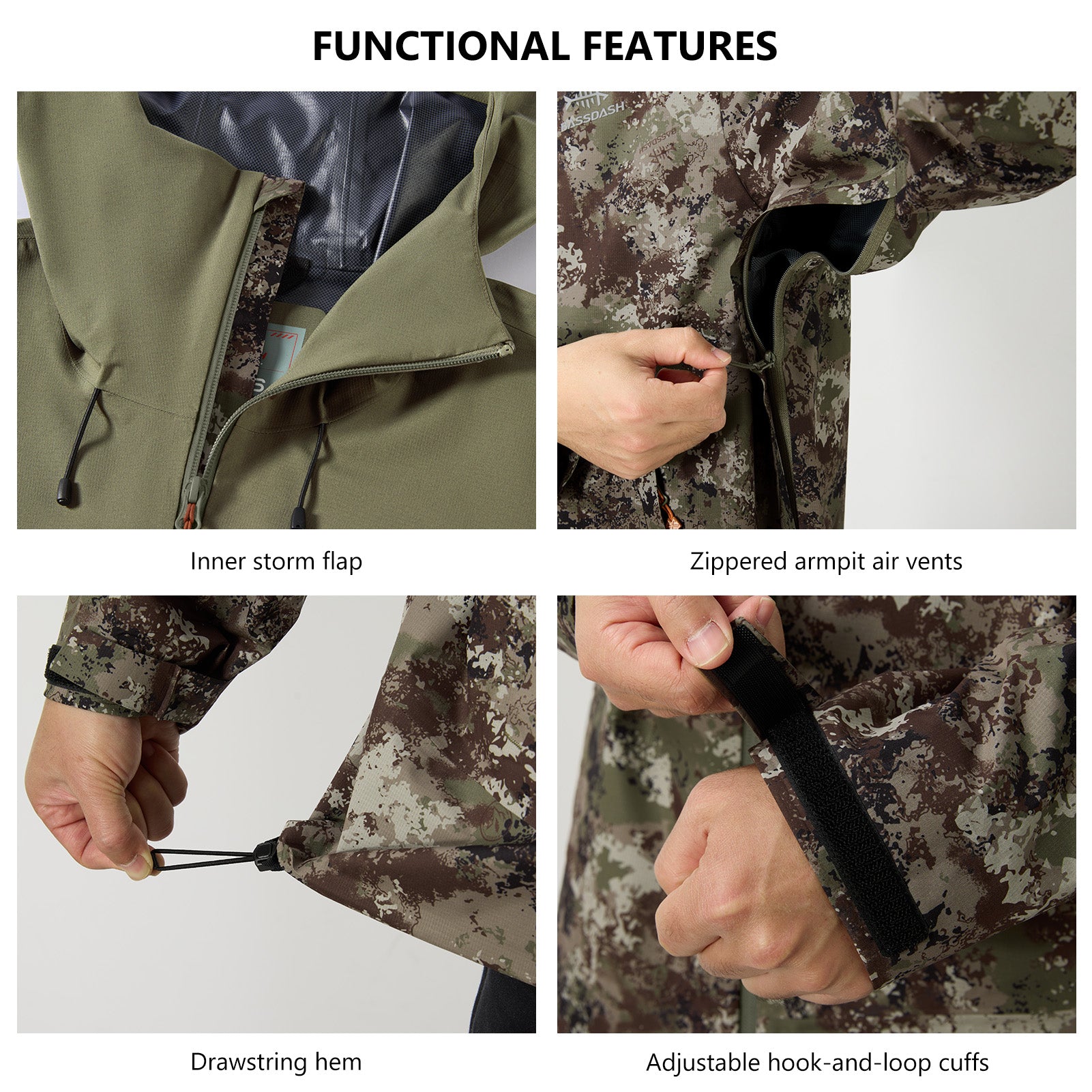 FUNCTIONAL FEATURES

BASSDASH

Inner storm flap

Zippered armpit air vents

Drawstring hem

Adjustable hook-and-loop cuffs