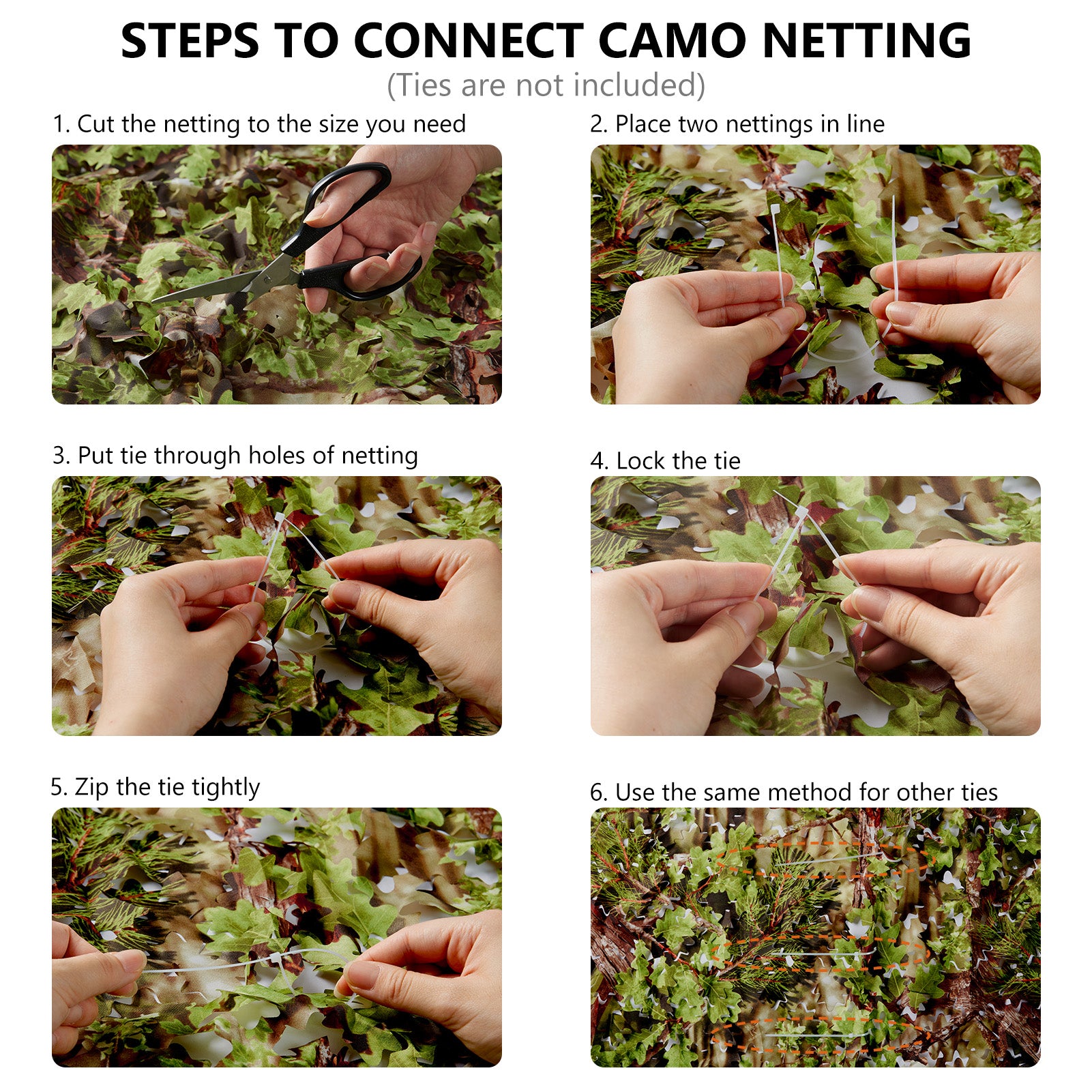 STEPS TO CONNECT CAMO NETTING
(Ties are not included)

1. Cut the netting to the size you need

2. Place two nettings in line

3. Put tie through holes of netting

4. Lock the tie

5. Zip the tie tightly

6. Use the same method for other ties