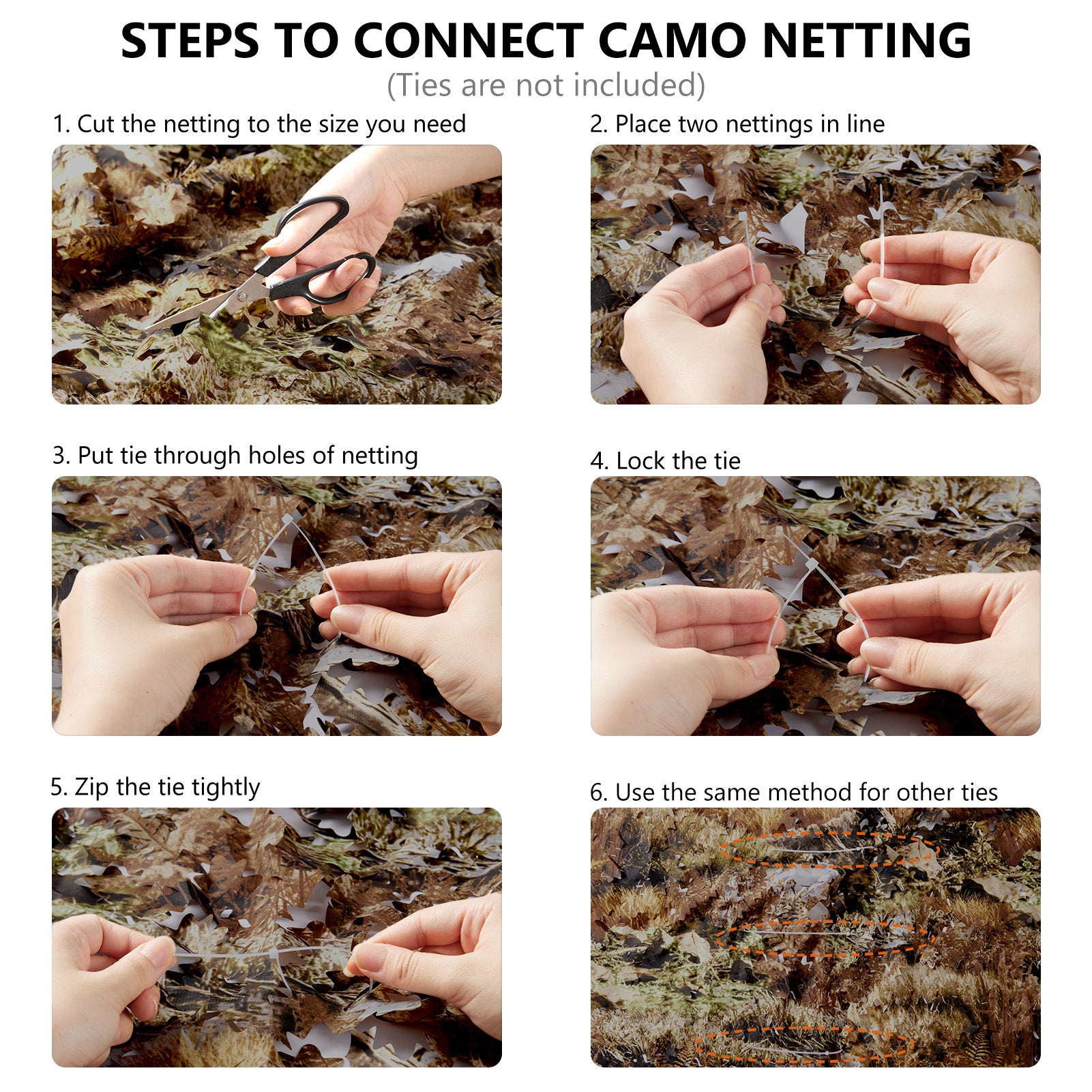 STEPS TO CONNECT CAMO NETTING

(Ties are not included)

1. Cut the netting to the size you need

2. Place two nettings in line

3. Put tie through holes of netting

4. Lock the tie

5. Zip the tie tightly

6. Use the same method for other ties