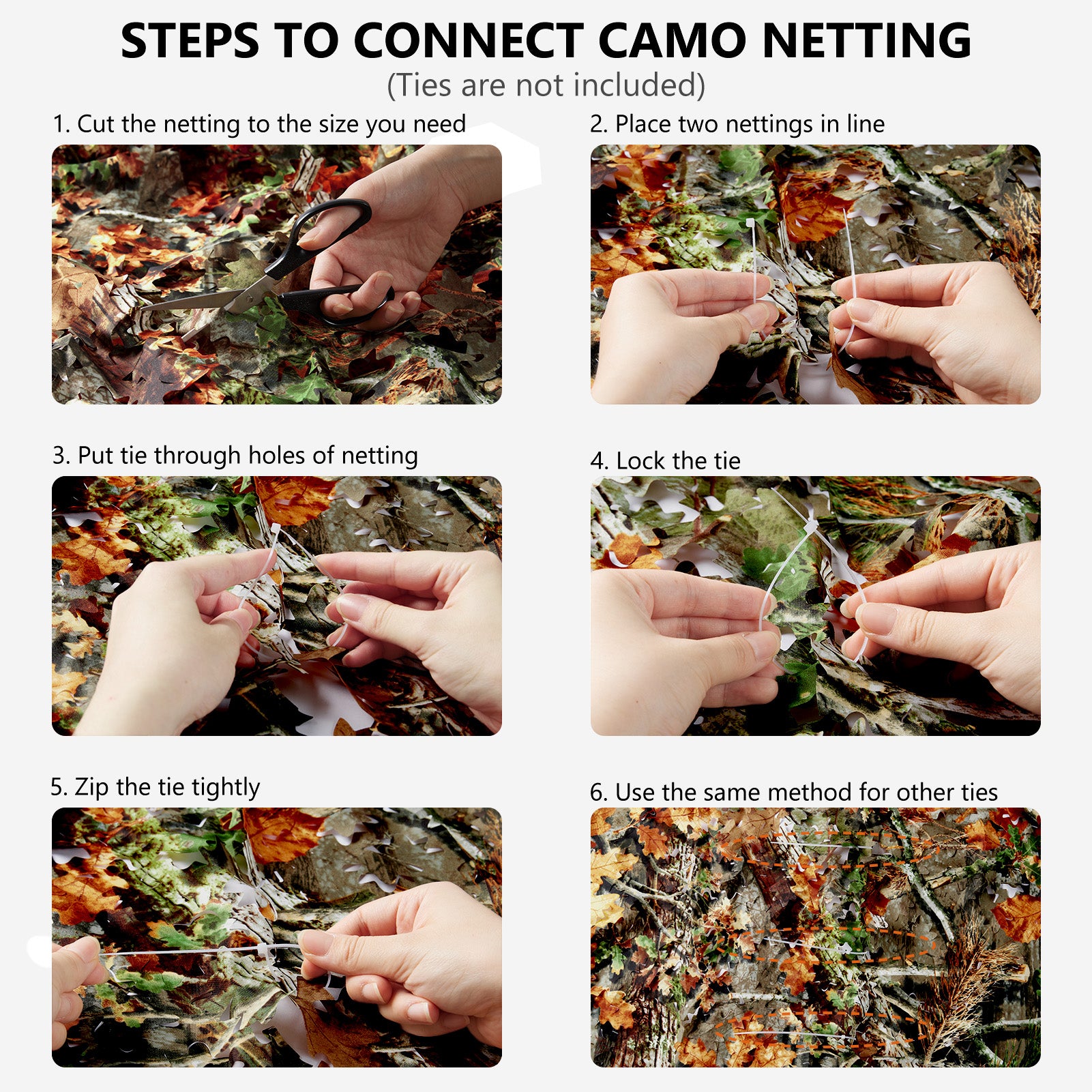 STEPS TO CONNECT CAMO NETTING
(Ties are not included)

1. Cut the netting to the size you need

2. Place two nettings in line

3. Put tie through holes of netting

4. Lock the tie

5. Zip the tie tightly

6. Use the same method for other ties